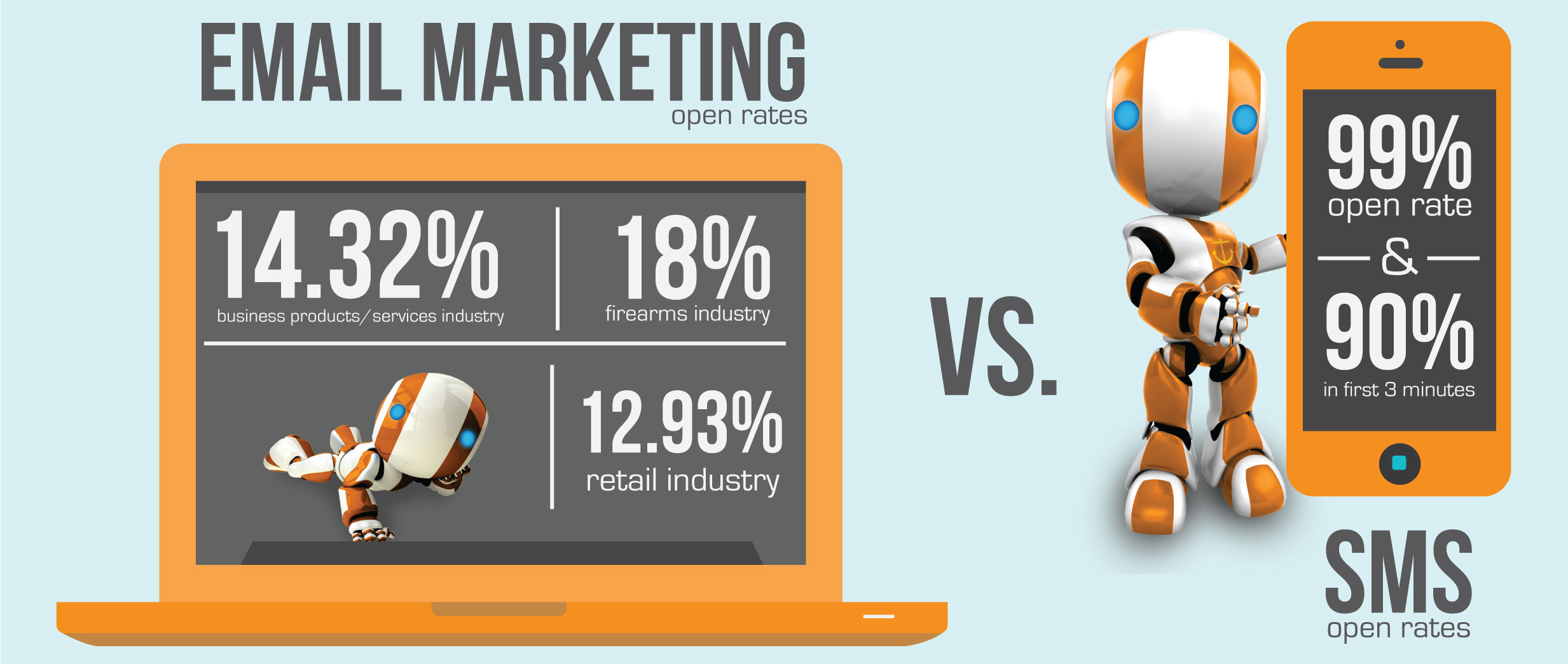 EMAIL MARKETING
open rates

14.32%
business products/services industry

18%
firearms industry

12.93%
retail industry

VS.

99%
open rate
&
90%
in first 3 minutes

SMS
open rates